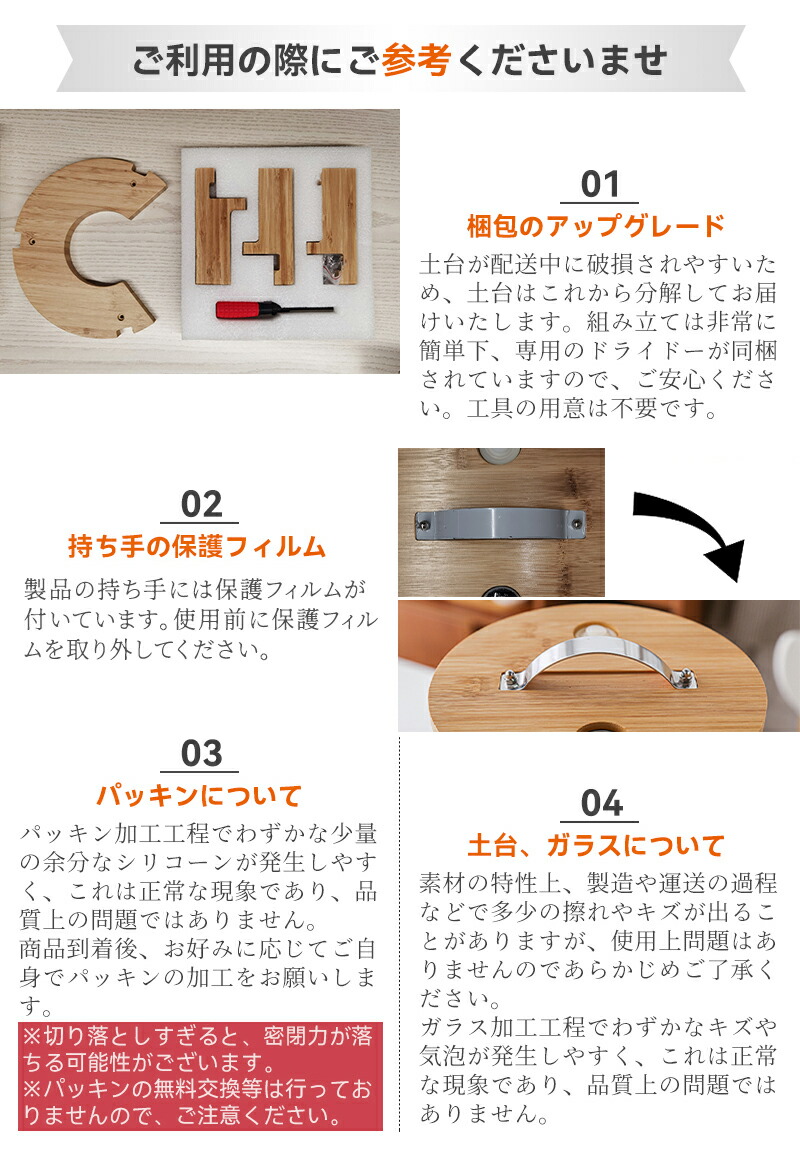 ご利用の際にご参考くださいませ

01
梱包のアップグレード
土台が配送中に破損されやすいため、土台はこれから分解してお届けいたします。組み立ては非常に簡単下、専用のドライドーが同梱されていますので、ご安心ください。工具の用意は不要です。

02
持ち手の保護フィルム
製品の持ち手には保護フィルムが付いています。使用前に保護フィルムを取り外してください。

03
パッキンについて
パッキン加工工程でわずかな少量の余分なシリコーンが発生しやすく、これは正常な現象であり、品質上の問題ではありません。
商品到着後、お好みに応じてご自身でパッキンの加工をお願いします。
※切り落としすぎると、密閉力が落ちる可能性がございます。
※パッキンの無料交換等は行っておりませんので、ご注意ください。

04
土台、ガラスについて
素材の特性上、製造や運送の過程などで多少の擦れやキズが出ることがありますが、使用上問題はありませんのであらかじめご了承ください。
ガラス加工工程でわずかなキズや気泡が発生しやすく、これは正常な現象であり、品質上の問題ではありません。