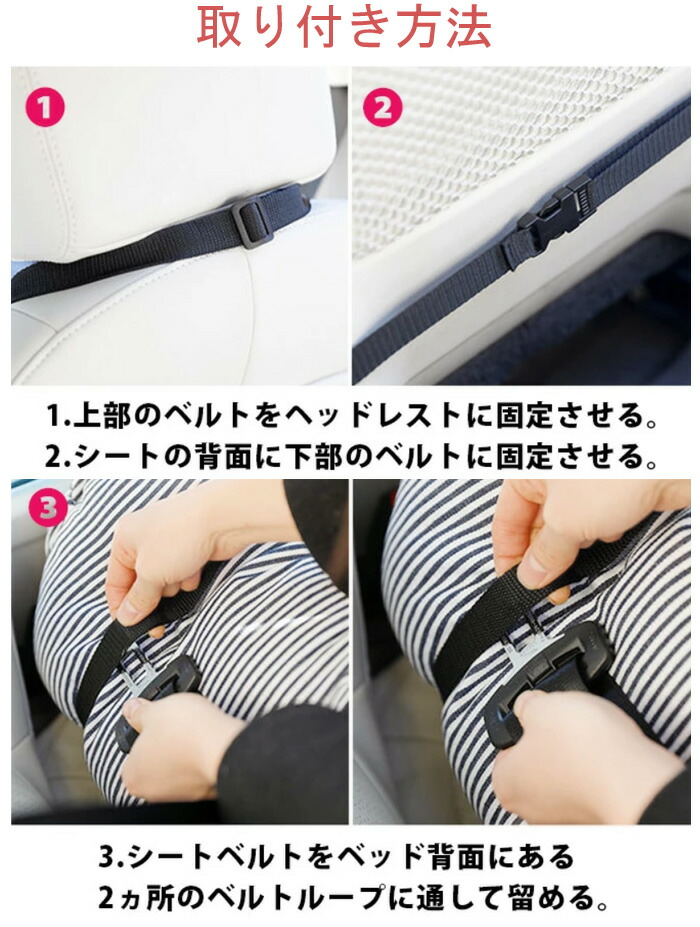 取り付き方法

1

2

1.上部のベルトをヘッドレストに固定させる。
2.シートの背面に下部のベルトに固定させる。

3

3.シートベルトをベッド背面にある
2ヵ所のベルトループに通して留める。