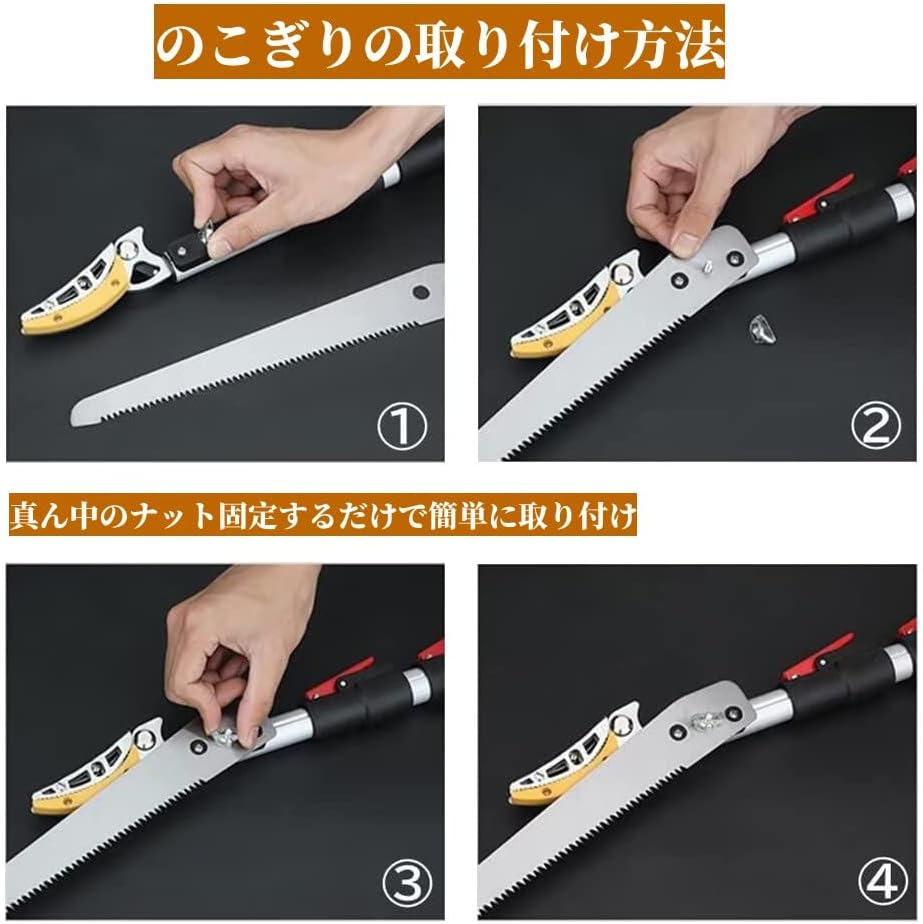 のこぎりの取り付け方法

①

②

真ん中のナット固定するだけで簡単に取り付け

③

④