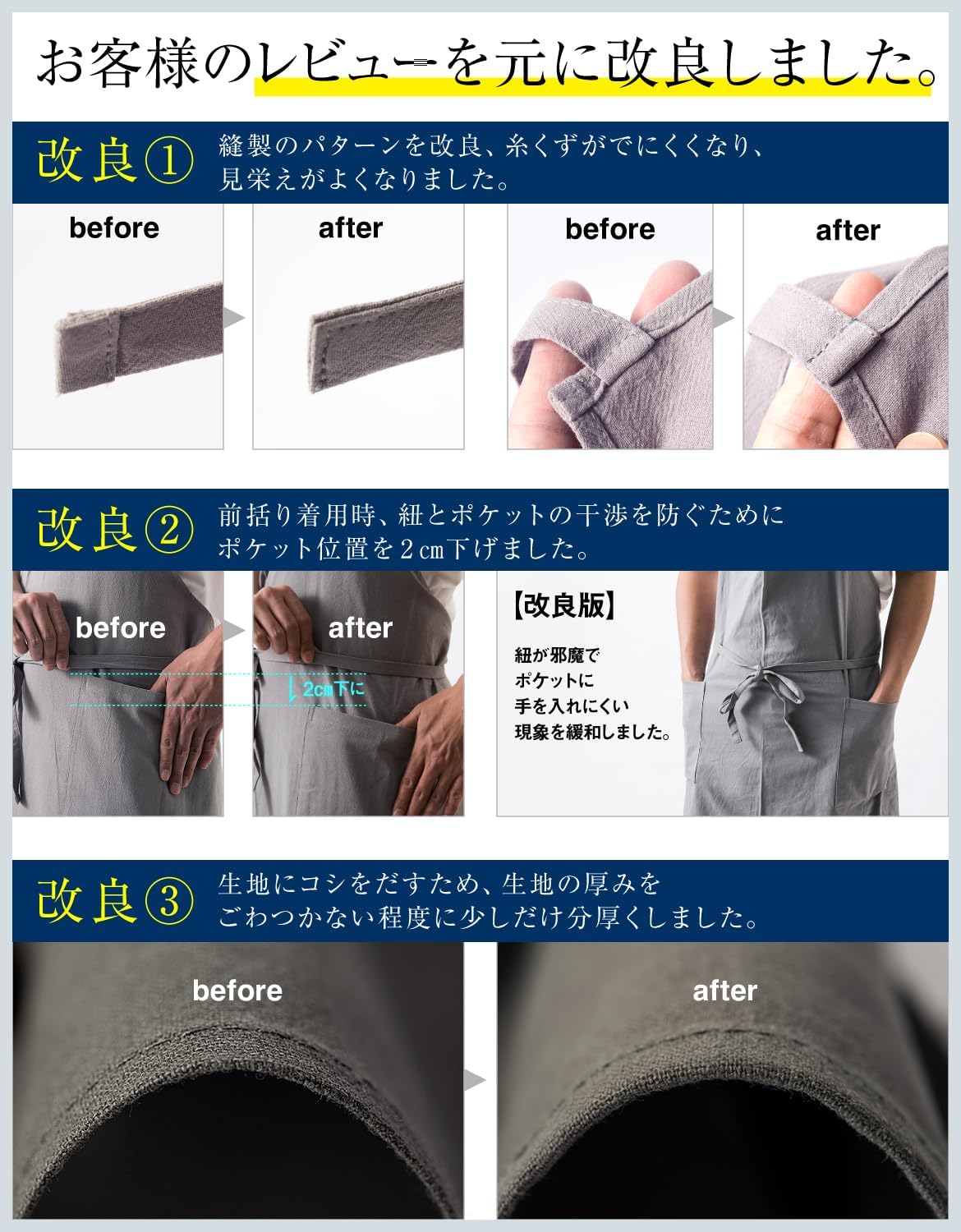 お客様のレビューを元に改良しました。

改良① 縫製のパターンを改良、糸くずがでにくくなり、見栄えがよくなりました。

before

after

before

after

改良② 前括り着用時、紐とポケットの干渉を防ぐためにポケット位置を２cm下げました。

before

after

2cm下に

【改良版】

紐が邪魔でポケットに手を入れにくい現象を緩和しました。

改良③ 生地にコシをだすため、生地の厚みをごわつかない程度に少しだけ分厚くしました。

before

after