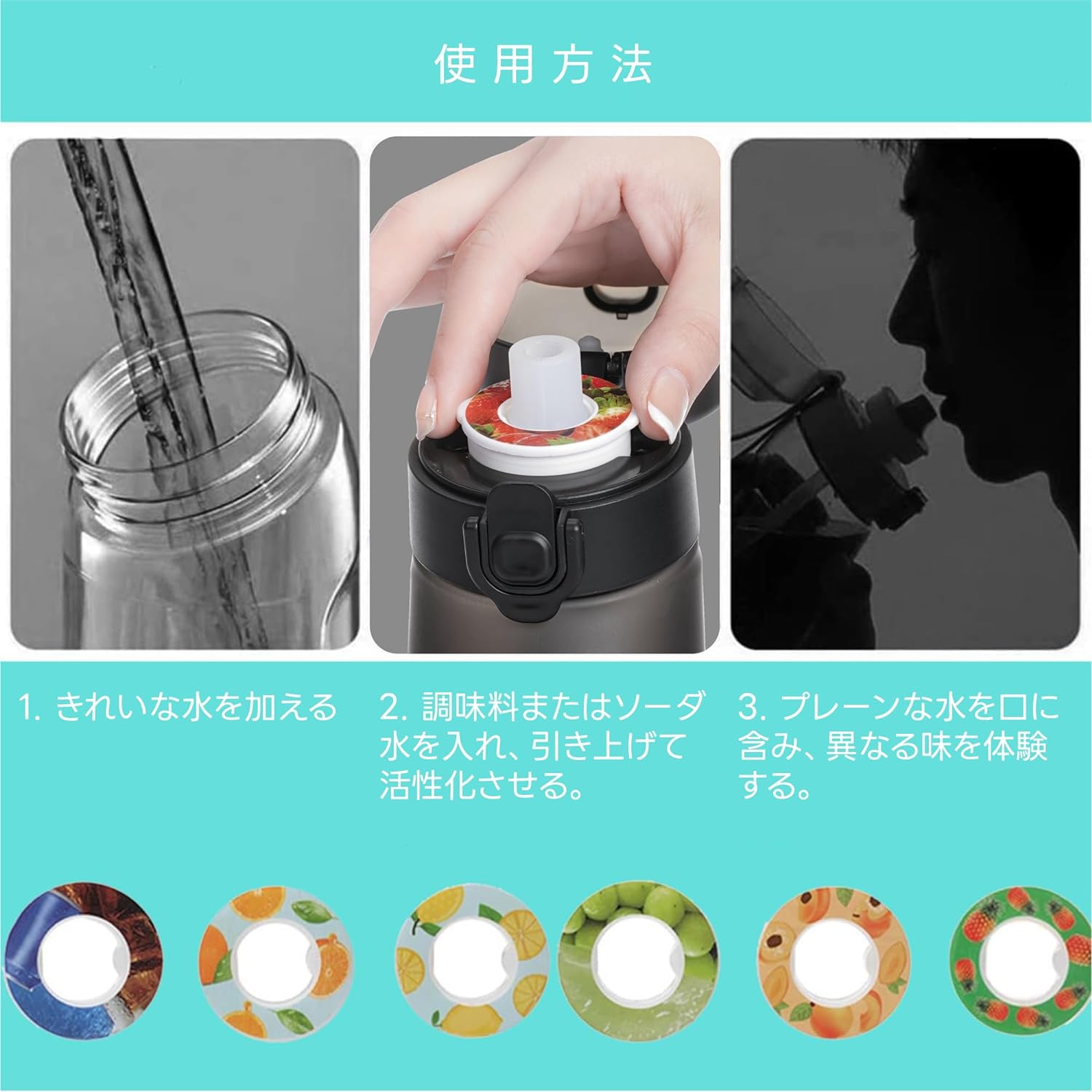 使用方法

1. きれいな水を加える

2. 調味料またはソーダ水を入れ、引き上げて活性化させる。

3. プレーンな水を口に含み、異なる味を体験する。