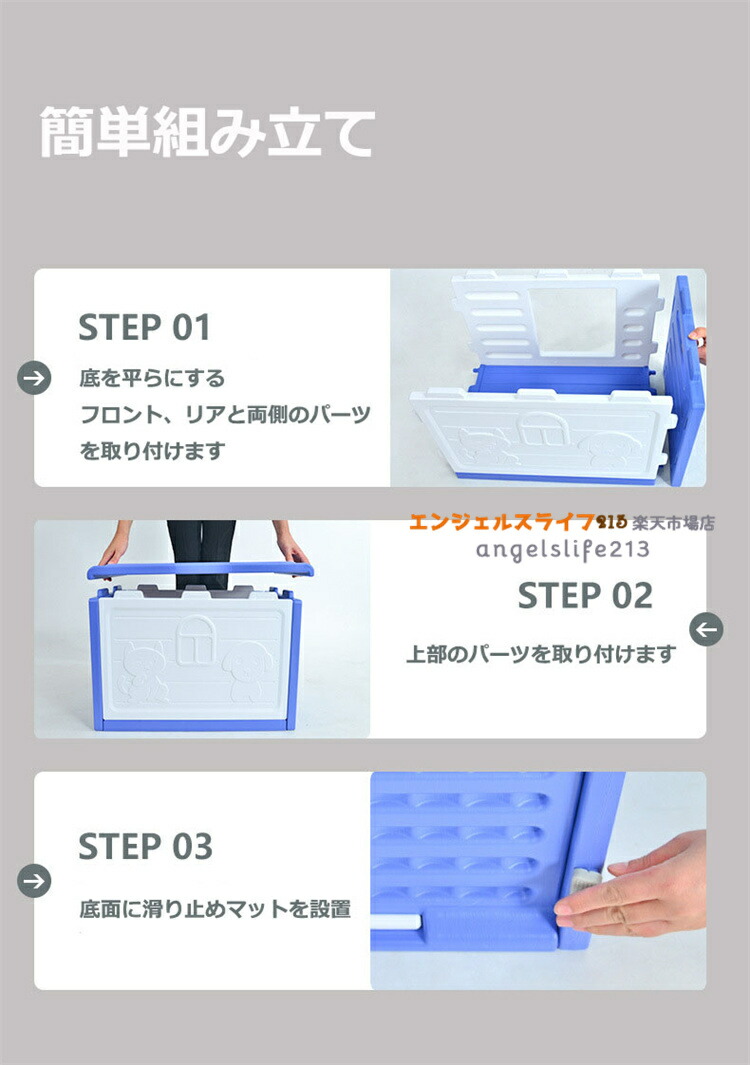 簡単組み立て

STEP 01

底を平らにする
フロント、リアと両側のパーツを取り付けます

エンジェルスライフ213 楽天市場店
angelslife213

STEP 02

上部のパーツを取り付けます

STEP 03

底面に滑り止めマットを設置