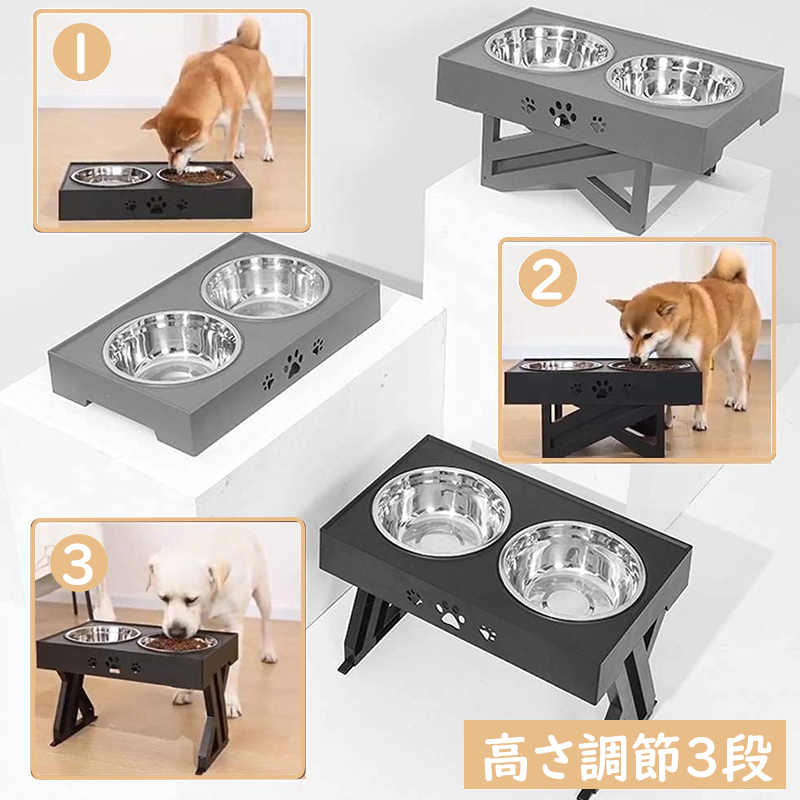 1

2

3

高さ調節3段